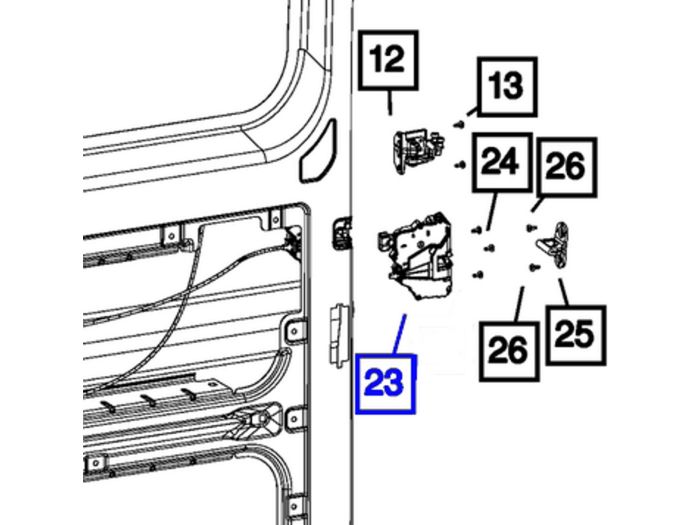 12
13
24
26
23
26
25